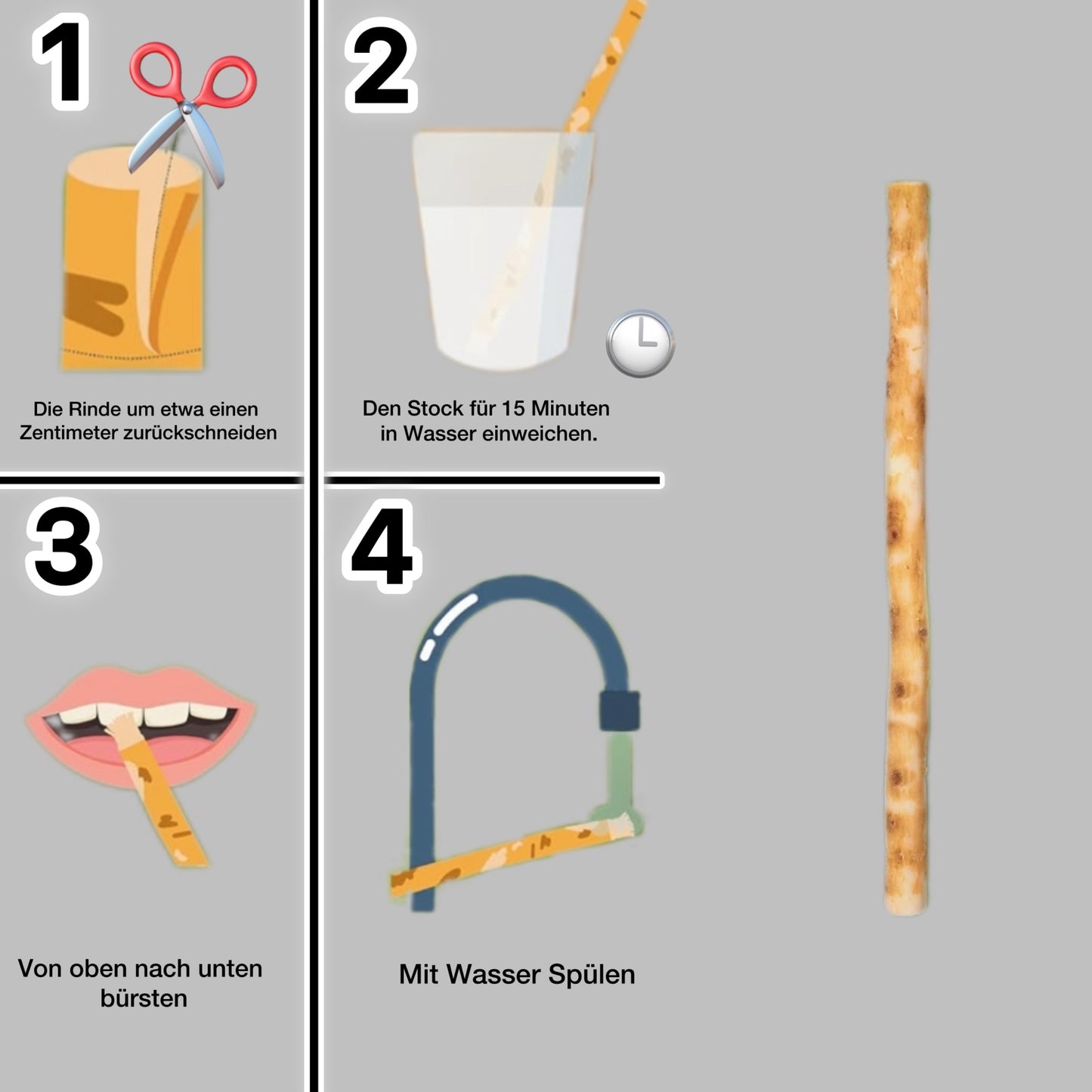 1

Die Rinde um etwa einen Zentimeter zurückschneiden

2

Den Stock für 15 Minuten in Wasser einweichen.

3

Von oben nach unten bürsten

4

Mit Wasser Spülen